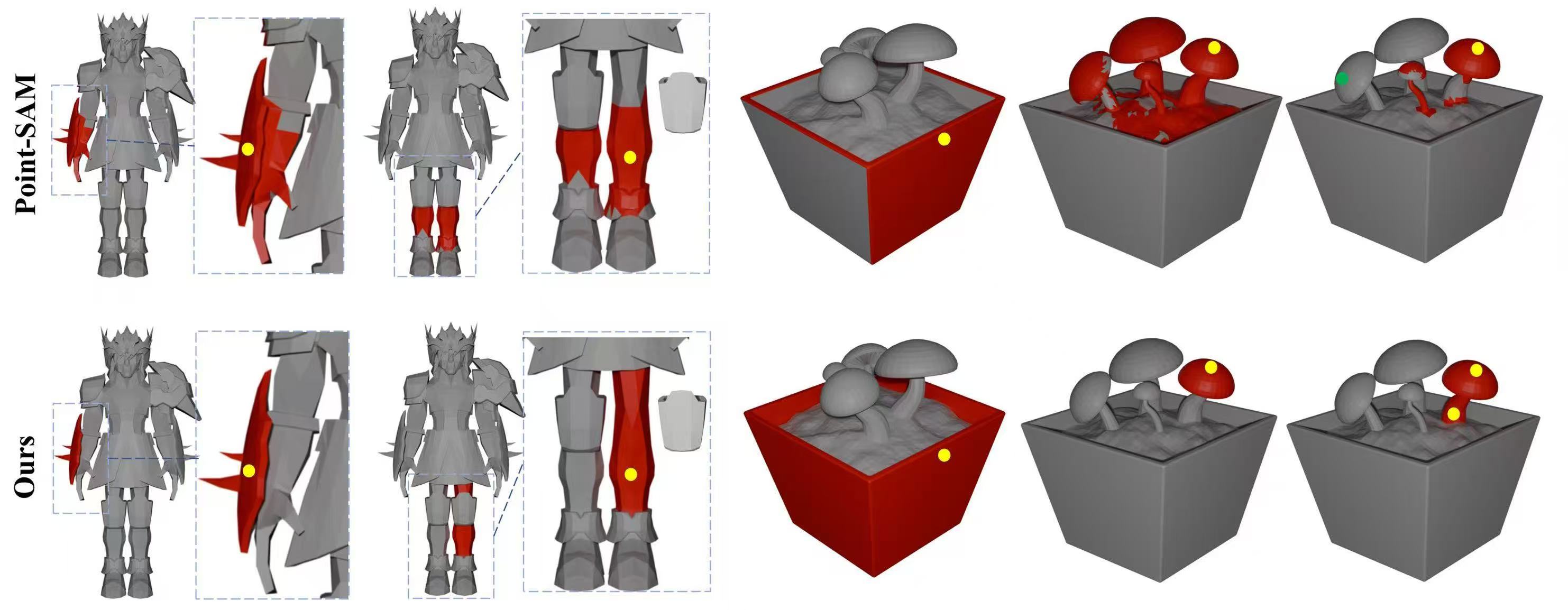 Point-SAM

Ours